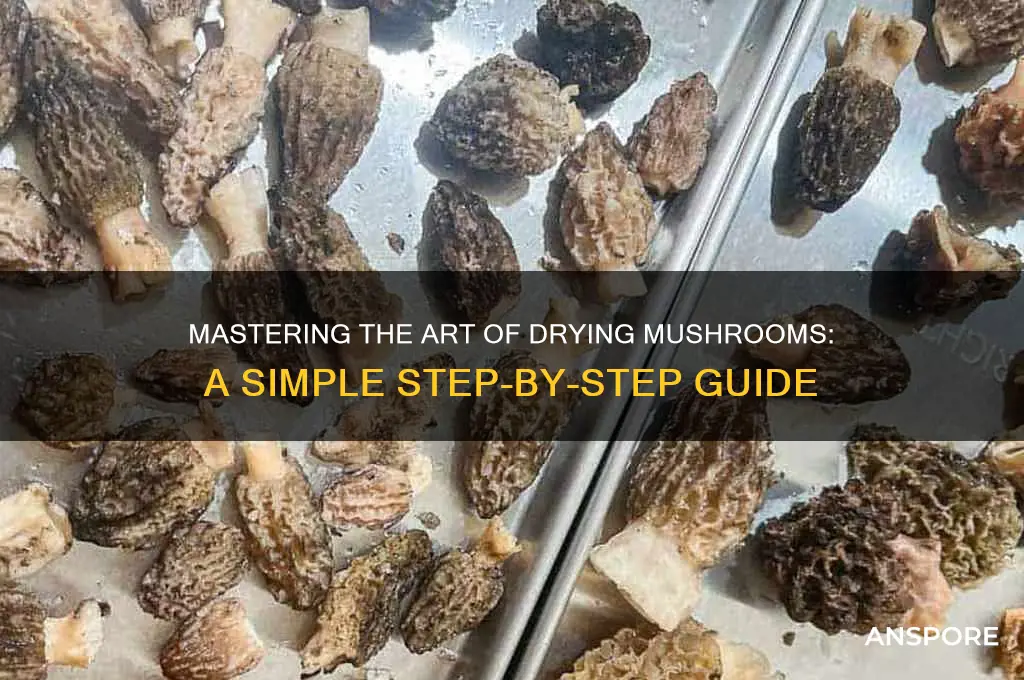 MASTERING THE ART OF DRYING MUSHROOMS: A SIMPLE STEP-BY-STEP GUIDE

ANSPORE