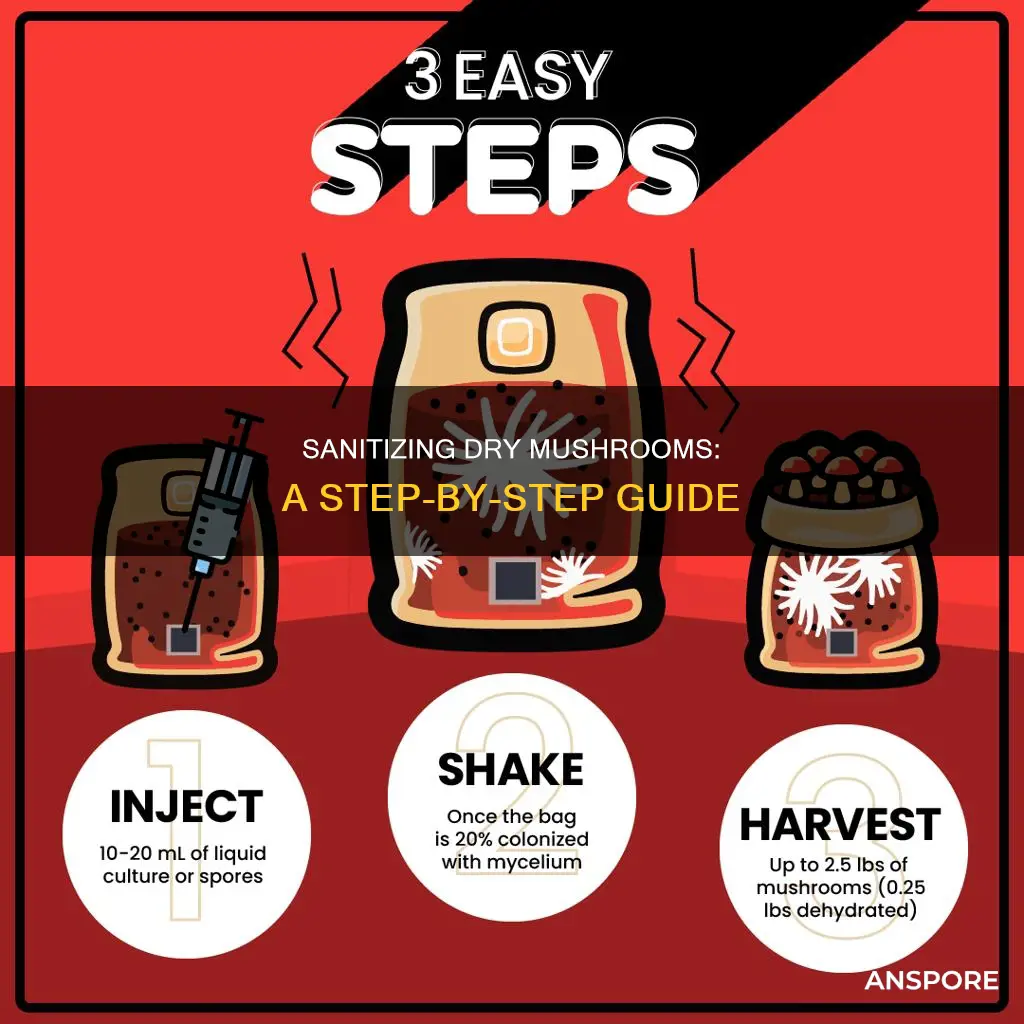 3 EASY STEPS

SANITIZING DRY MUSHROOMS: A STEP-BY-STEP GUIDE

1
INJECT
10-20 mL of liquid culture or spores

2
SHAKE
Once the bag is 20% colonized with mycelium

3
HARVEST
Up to 2.5 lbs of mushrooms (0.25 lbs dehydrated)

ANSPORE