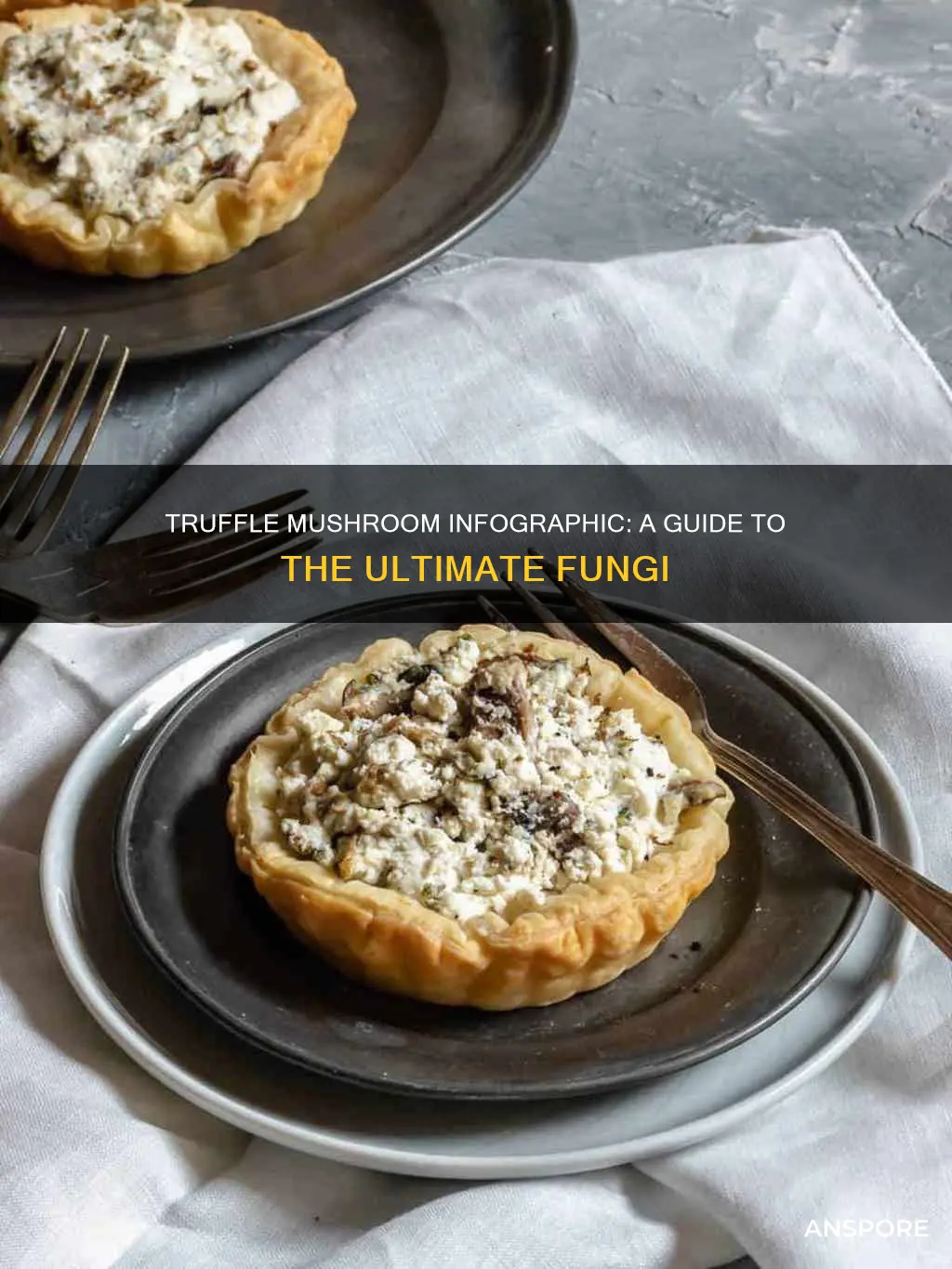 TRUFFLE MUSHROOM INFOGRAPHIC: A GUIDE TO THE ULTIMATE FUNGI

ANSPORE